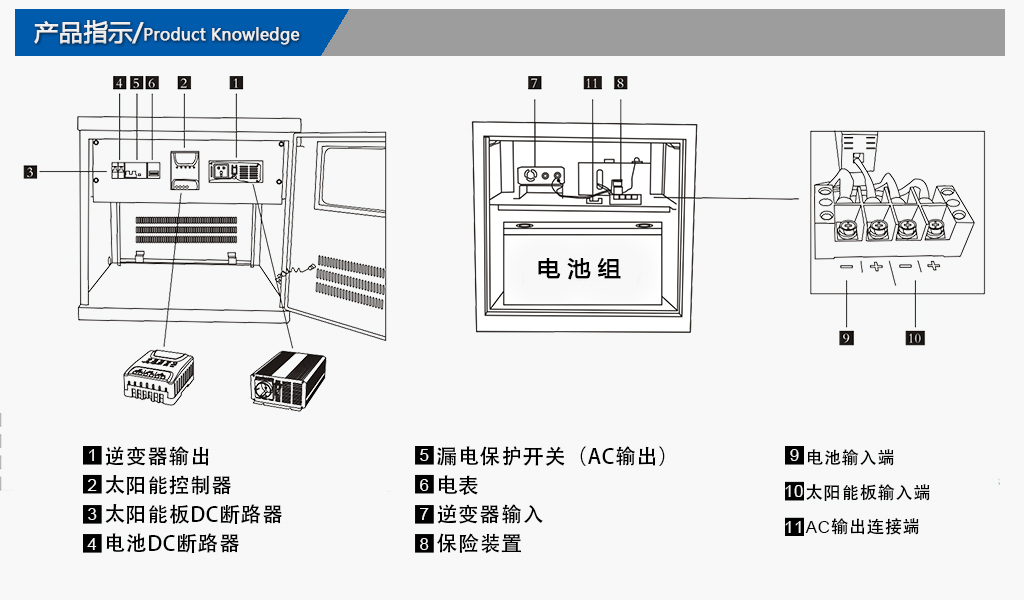 产品指示/Product Knowledge

4 5 6 2 1

3

7 11 8

电池组

− + − +

9 10

1 逆变器输出
2 太阳能控制器
3 太阳能板DC断路器
4 电池DC断路器

5 漏电保护开关（AC输出）
6 电表
7 逆变器输入
8 保险装置

9 电池输入端
10 太阳能板输入端
11 AC输出连接端